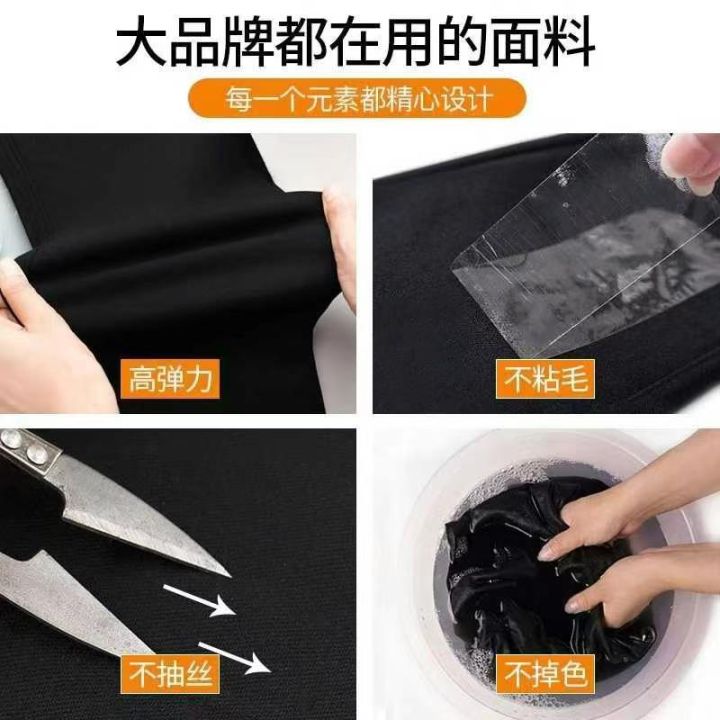 大品牌都在用的面料

每一个元素都精心设计

高弹力

不粘毛

不抽丝

不掉色