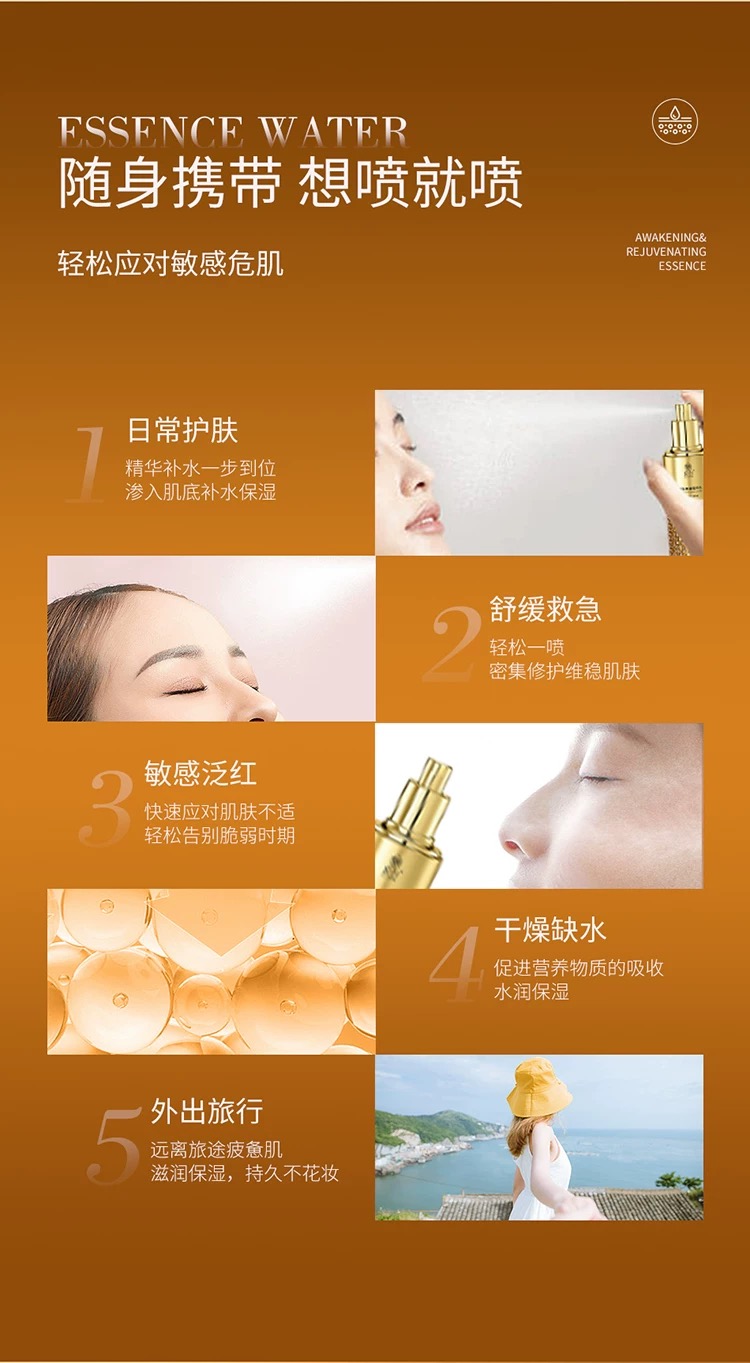 ESSENCE WATER
随身携带 想喷就喷

轻松应对敏感危肌

AWAKENING&
REJUVENATING
ESSENCE

1
日常护肤
精华补水一步到位
渗入肌底补水保湿

2
舒缓救急
轻松一喷
密集修护维稳肌肤

3
敏感泛红
快速应对肌肤不适
轻松告别脆弱时期

4
干燥缺水
促进营养物质的吸收
水润保湿

5
外出旅行
远离旅途疲惫肌
滋润保湿，持久不花妆