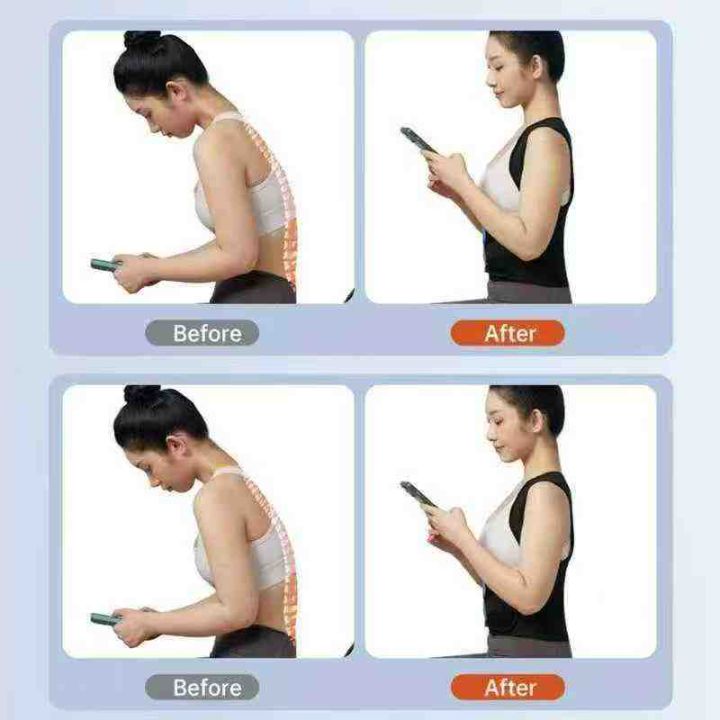 Before

After

Before

After