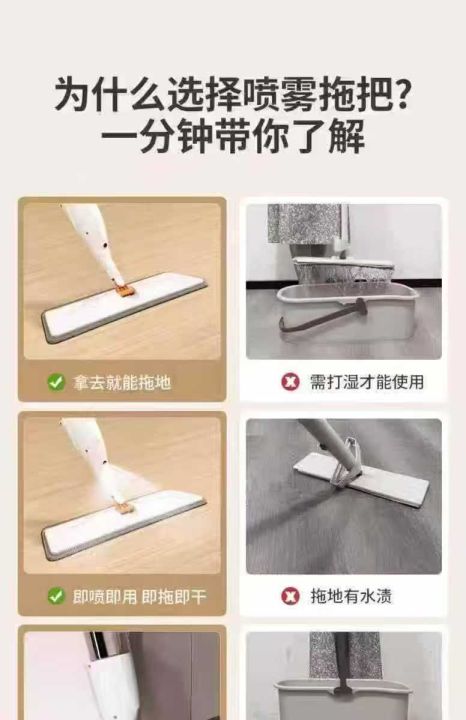 为什么选择喷雾拖把?
一分钟带你了解

拿去就能拖地

需打湿才能使用

即喷即用 即拖即干

拖地有水渍