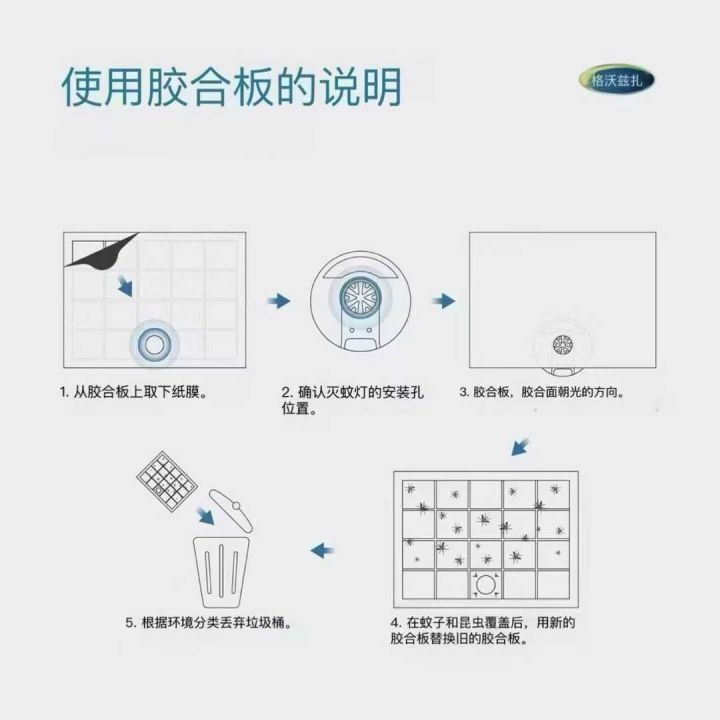 使用胶合板的说明

格沃兹扎

1. 从胶合板上取下纸膜。

2. 确认灭蚊灯的安装孔位置。

3. 胶合板，胶合面朝光的方向。

4. 在蚊子和昆虫覆盖后，用新的胶合板替换旧的胶合板。

5. 根据环境分类丢弃垃圾桶。