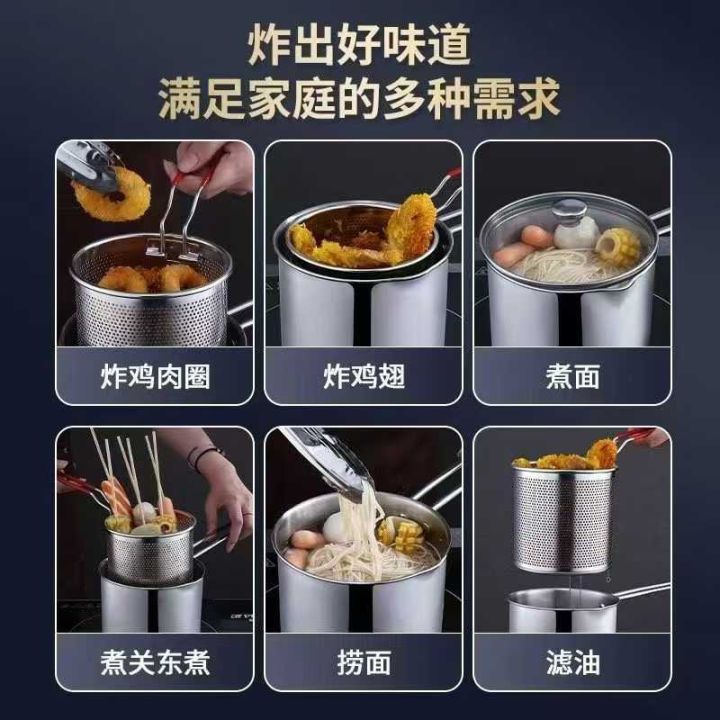 炸出好味道
满足家庭的多种需求

炸鸡肉圈

炸鸡翅

煮面

煮关东煮

捞面

滤油