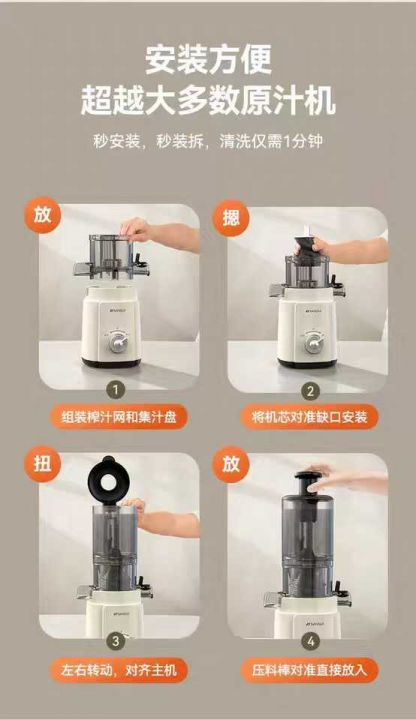 安装方便
超越大多数原汁机

秒安装，秒装拆，清洗仅需1分钟

放

1

组装榨汁网和集汁盘

摁

2

将机芯对准缺口安装

扭

3

左右转动，对齐主机

放

4

压料棒对准直接放入