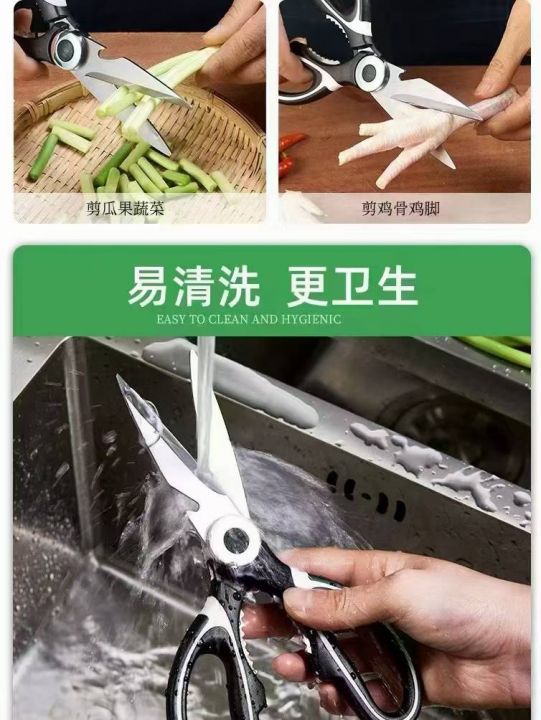 剪瓜果蔬菜

剪鸡骨鸡脚

易清洗 更卫生

EASY TO CLEAN AND HYGIENIC