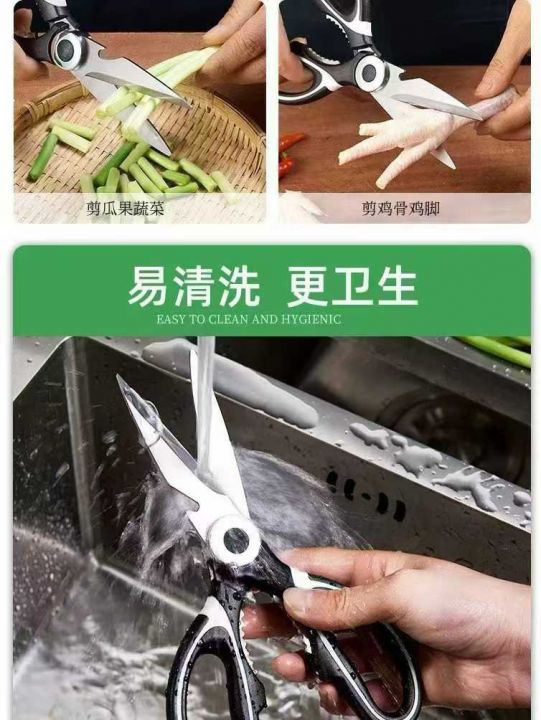 剪瓜果蔬菜

剪鸡骨鸡脚

易清洗 更卫生
EASY TO CLEAN AND HYGIENIC