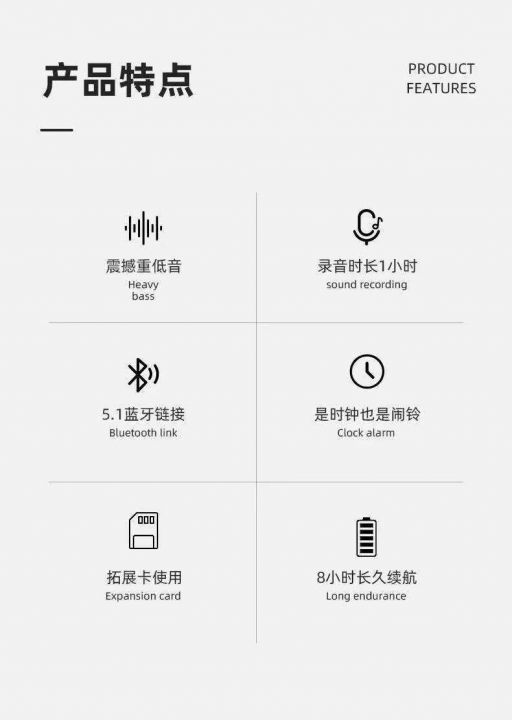 产品特点

PRODUCT
FEATURES

震撼重低音
Heavy
bass

录音时长1小时
sound recording

5.1蓝牙链接
Bluetooth link

是时钟也是闹铃
Clock alarm

拓展卡使用
Expansion card

8小时长久续航
Long endurance