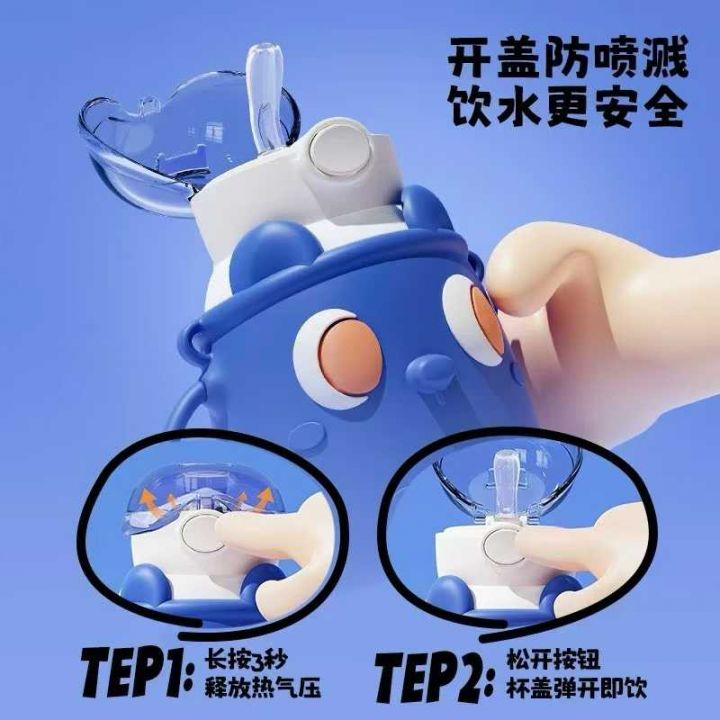 开盖防喷溅
饮水更安全

TEP1: 长按3秒
释放热气压

TEP2: 松开按钮
杯盖弹开即饮