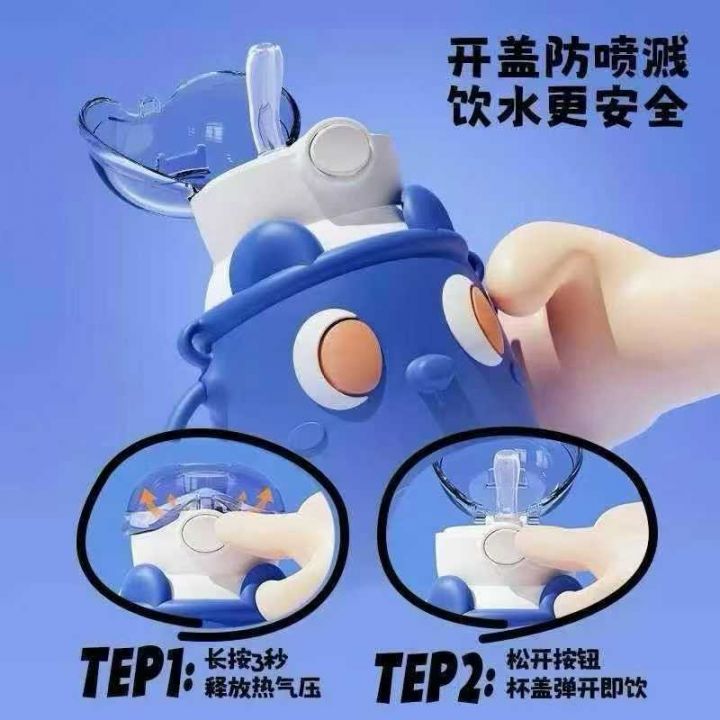 开盖防喷溅
饮水更安全

TEP1: 长按3秒
释放热气压

TEP2: 松开按钮
杯盖弹开即饮