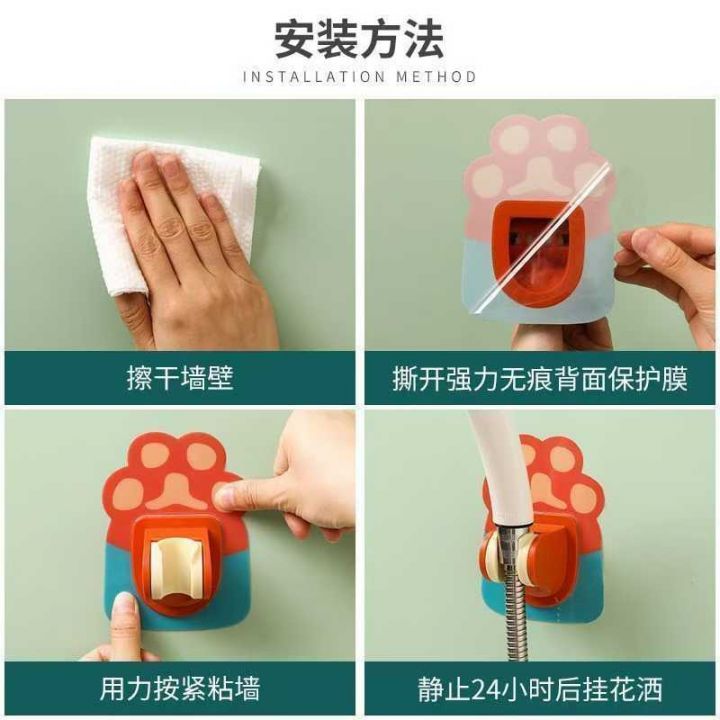 安装方法
INSTALLATION METHOD

擦干墙壁

撕开强力无痕背面保护膜

用力按紧粘墙

静止24小时后挂花洒