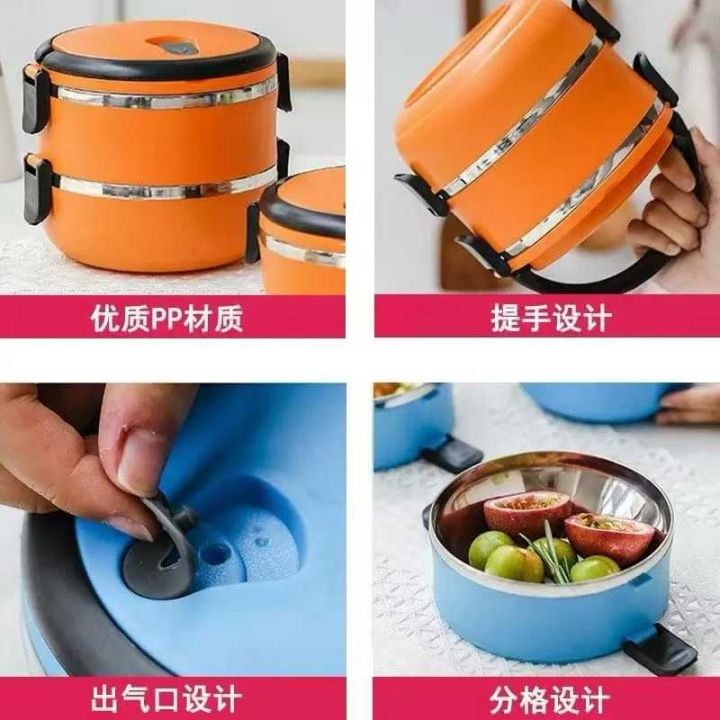 优质PP材质

提手设计

出气口设计

分格设计