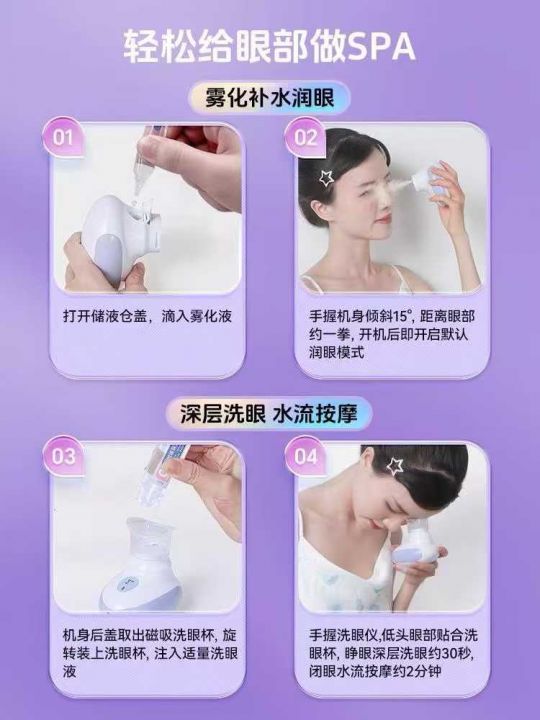 轻松给眼部做SPA

雾化补水润眼

01

打开储液仓盖，滴入雾化液

02

手握机身倾斜15°，距离眼部约一拳，开机后即开启默认润眼模式

深层洗眼 水流按摩

03

机身后盖取出磁吸洗眼杯，旋转装上洗眼杯，注入适量洗眼液

04

手握洗眼仪，低头眼部贴合洗眼杯，睁眼深层洗眼约30秒，闭眼水流按摩约2分钟