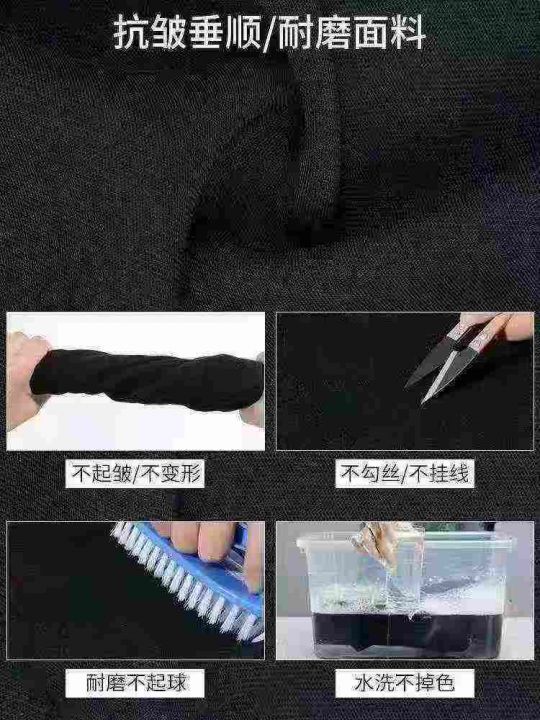 抗皱垂顺/耐磨面料

不起皱/不变形

不勾丝/不挂线

耐磨不起球

水洗不掉色