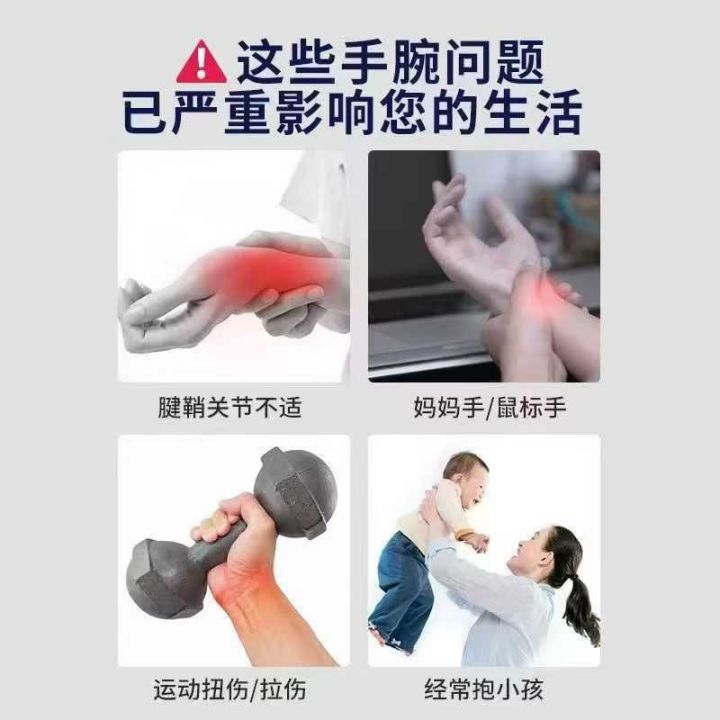 这些手腕问题
已严重影响您的生活

腱鞘关节不适

妈妈手/鼠标手

运动扭伤/拉伤

经常抱小孩