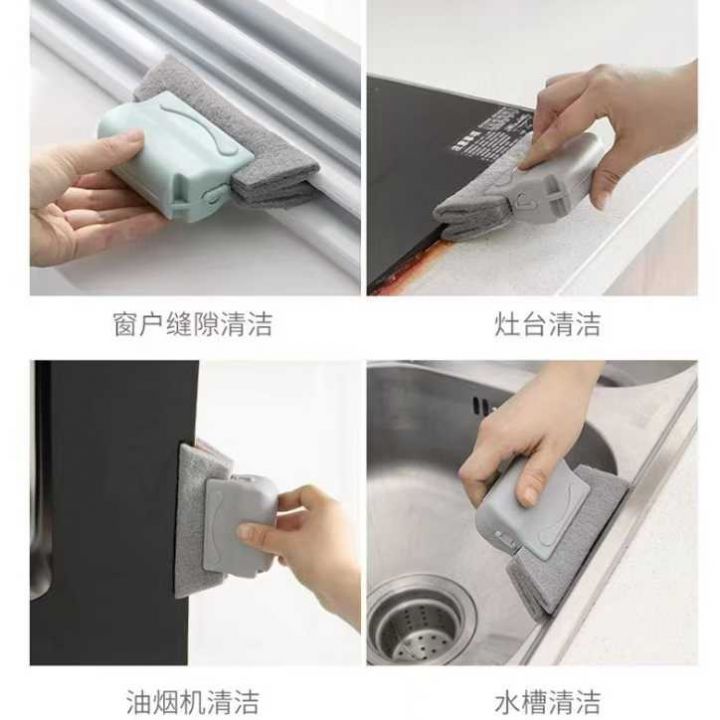 窗户缝隙清洁

灶台清洁

油烟机清洁

水槽清洁