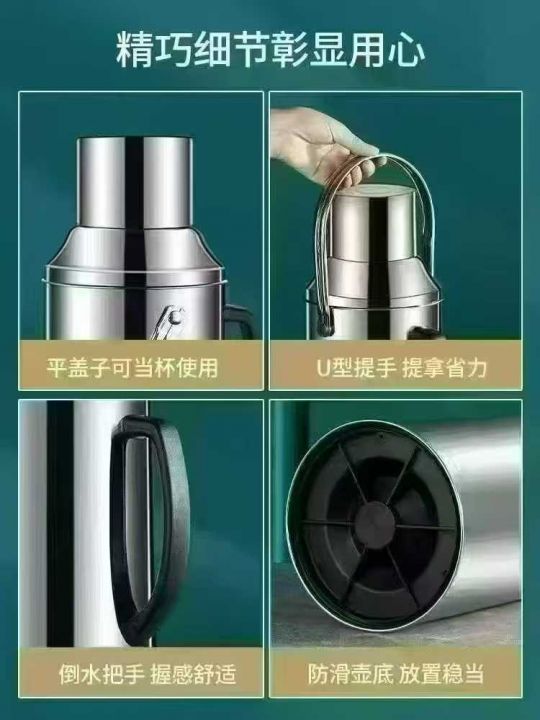 精巧细节彰显用心

平盖子可当杯使用

U型提手 提拿省力

倒水把手 握感舒适

防滑壶底 放置稳当