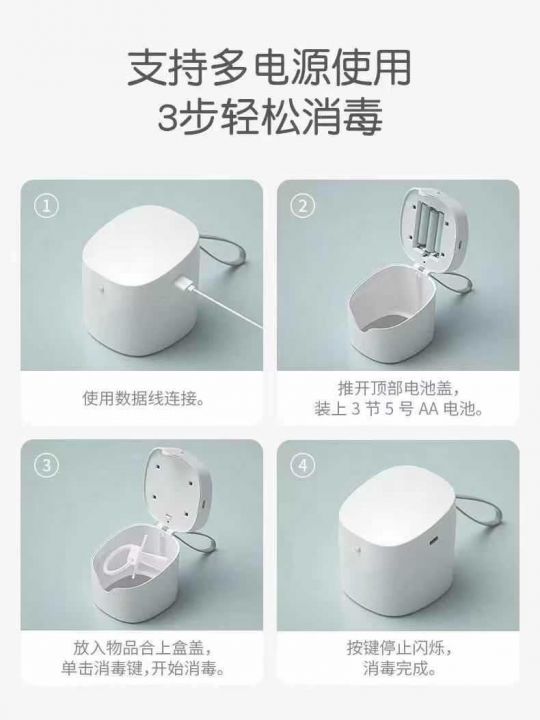 支持多电源使用
3步轻松消毒

①

使用数据线连接。

②

推开顶部电池盖，
装上 3 节 5 号 AA 电池。

③

放入物品合上盒盖，
单击消毒键，开始消毒。

④

按键停止闪烁，
消毒完成。