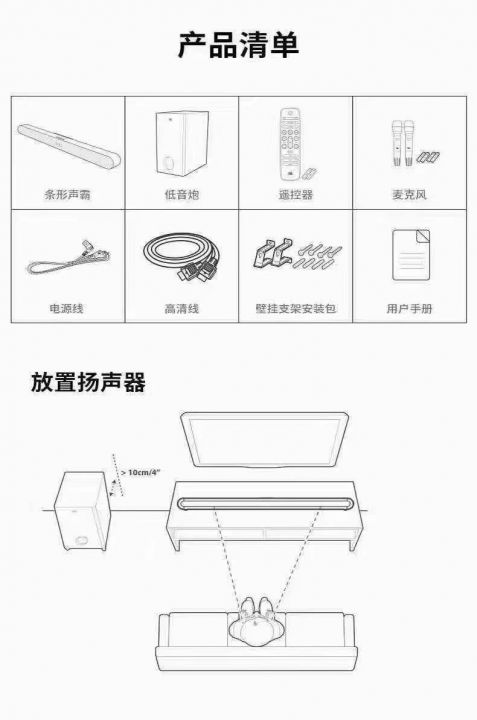 产品清单

| 条形声霸 | 低音炮 | 遥控器 | 麦克风 |
|---|---|---|---|
| 电源线 | 高清线 | 壁挂支架安装包 | 用户手册 |

放置扬声器

> 10cm/4"