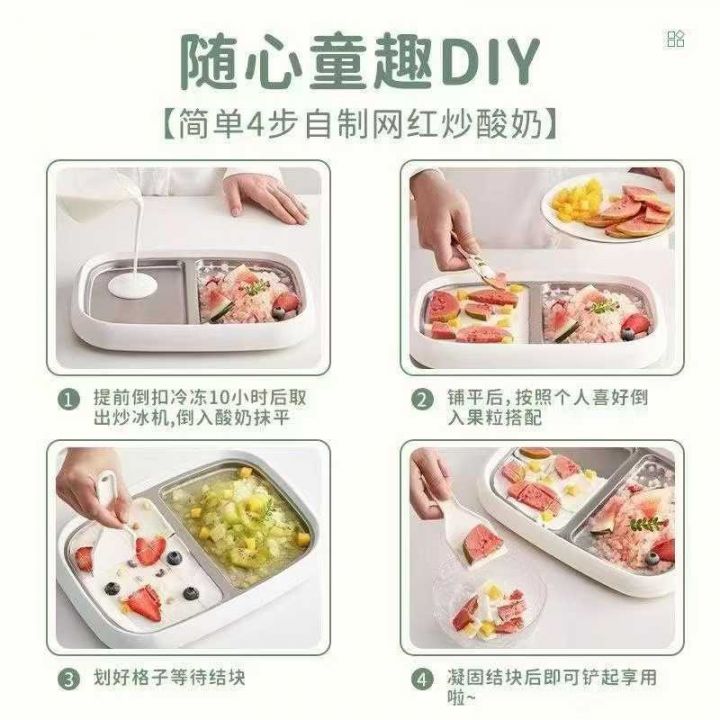 随心童趣DIY

【简单4步自制网红炒酸奶】

1 提前倒扣冷冻10小时后取出炒冰机,倒入酸奶抹平

2 铺平后,按照个人喜好倒入果粒搭配

3 划好格子等待结块

4 凝固结块后即可铲起享用啦~